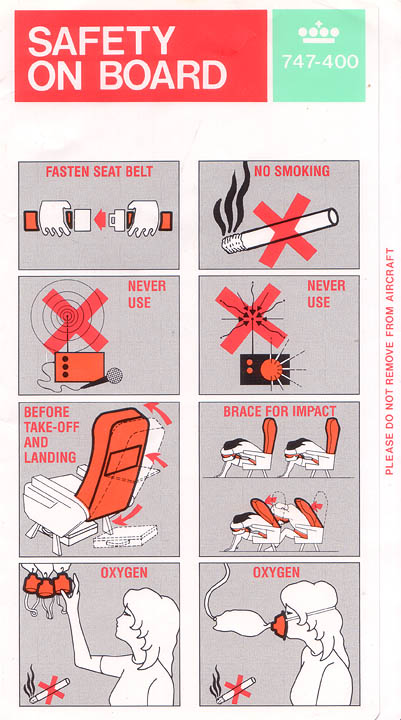 SAFETY ON BOARD

747-400

FASTEN SEAT BELT

NO SMOKING

NEVER USE

NEVER USE

BEFORE TAKE-OFF AND LANDING

BRACE FOR IMPACT

OXYGEN

OXYGEN

PLEASE DO NOT REMOVE FROM AIRCRAFT